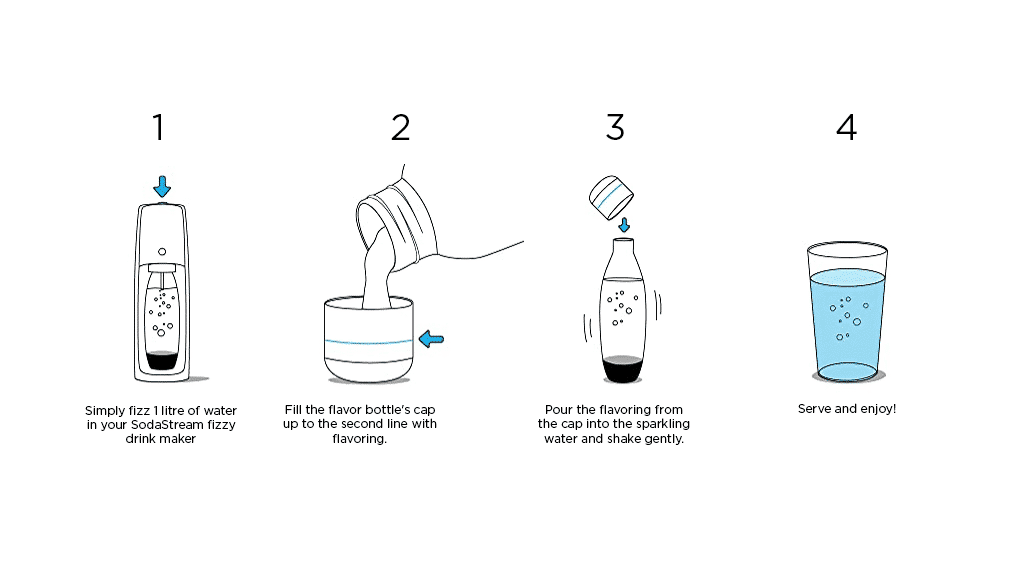 1

Simply fizz 1 litre of water in your SodaStream fizzy drink maker

2

Fill the flavor bottle's cap up to the second line with flavoring.

3

Pour the flavoring from the cap into the sparkling water and shake gently.

4

Serve and enjoy!